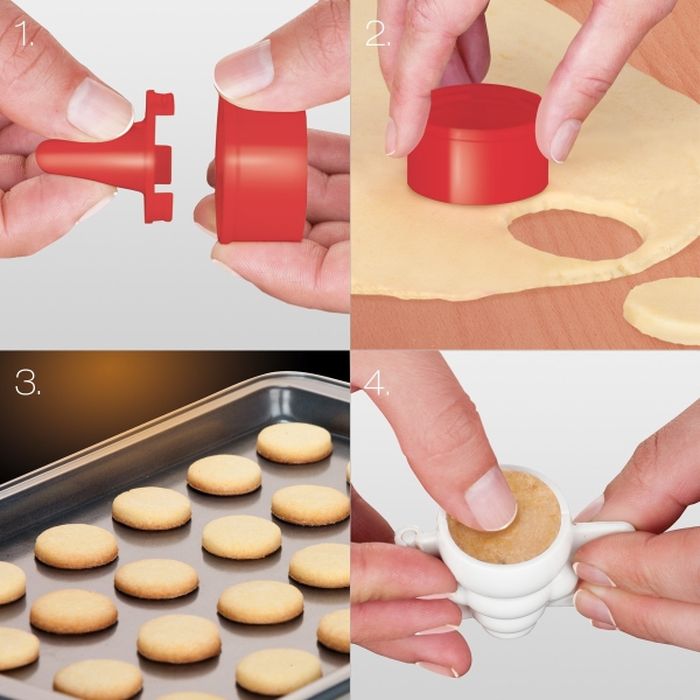 1.

2.

3.

4.